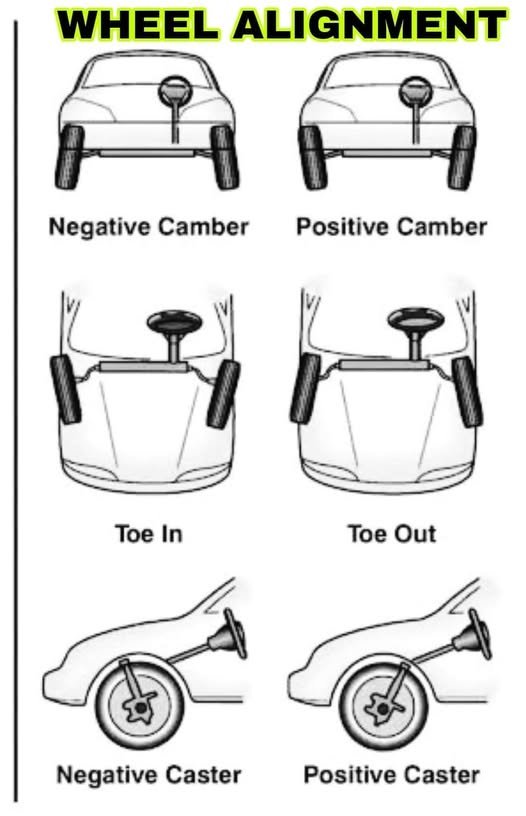 WHEEL ALIGNMENT

Negative Camber

Positive Camber

Toe In

Toe Out

Negative Caster

Positive Caster