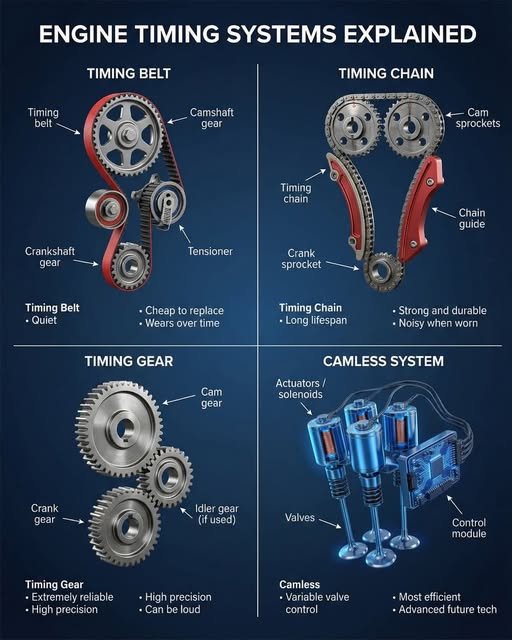 ENGINE TIMING SYSTEMS EXPLAINED

TIMING BELT

Timing belt

Camshaft gear

Crankshaft gear

Tensioner

Timing Belt
• Quiet

• Cheap to replace
• Wears over time

TIMING CHAIN

Cam sprockets

Timing chain

Chain guide

Crank sprocket

Timing Chain
• Long lifespan

• Strong and durable
• Noisy when worn

TIMING GEAR

Cam gear

Crank gear

Idler gear (if used)

Timing Gear
• Extremely reliable
• High precision

• High precision
• Can be loud

CAMLESS SYSTEM

Actuators / solenoids

Valves

Control module

Camless
• Variable valve control

• Most efficient
• Advanced future tech